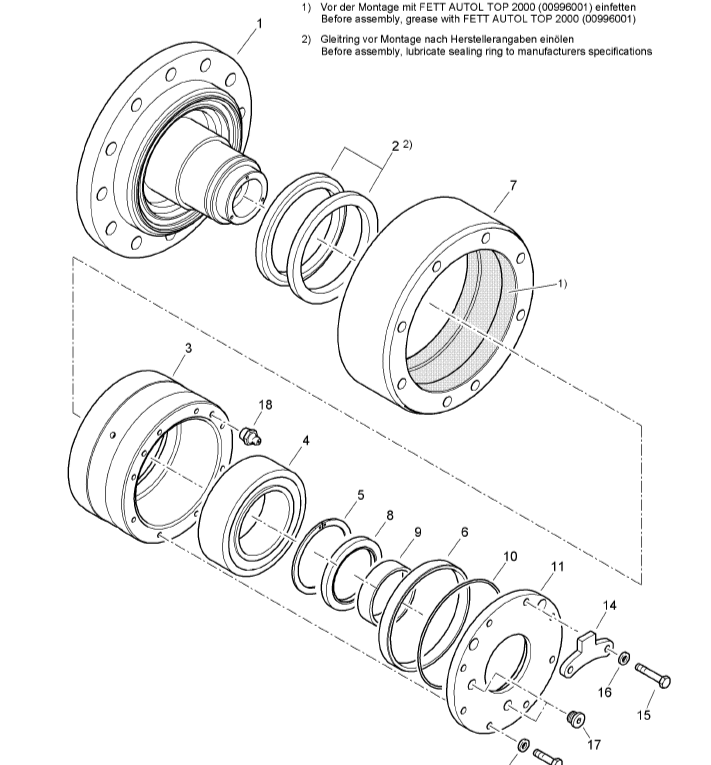 1) Vor der Montage mit FETT AUTOL TOP 2000 (00996001) einfetten
Before assembly, grease with FETT AUTOL TOP 2000 (00996001)

2) Gleitring vor Montage nach Herstellerangaben einölen
Before assembly, lubricate sealing ring to manufacturers specifications

1

2 2)

7

1)

3

18

4

5

8

9

6

10

11

14

16

15

17