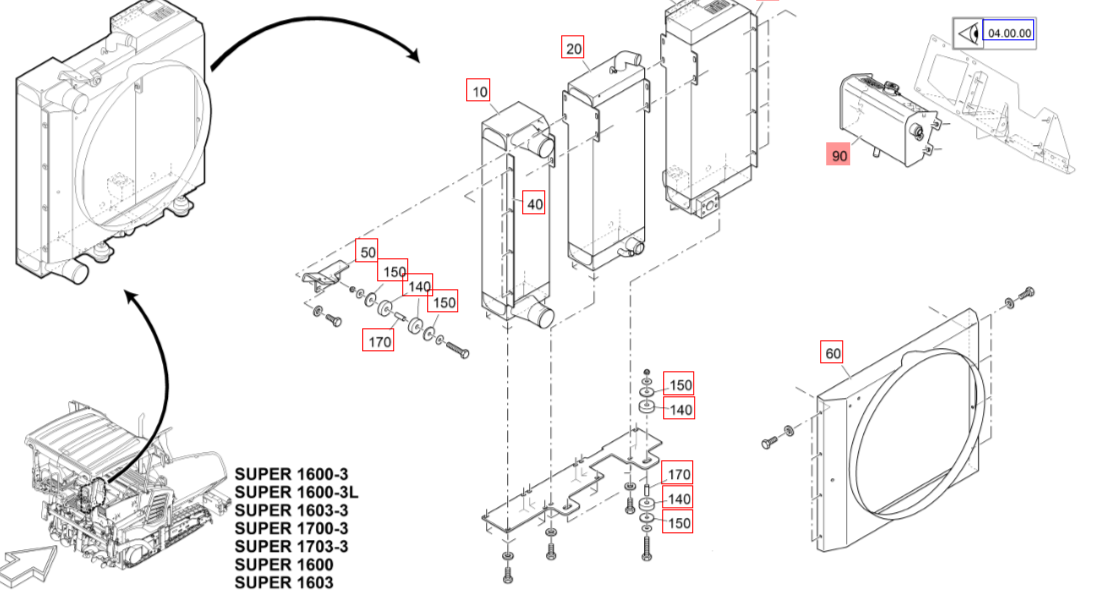 04.00.00

20

10

90

40

50

150

140

150

170

150

140

60

170

140

150

SUPER 1600-3
SUPER 1600-3L
SUPER 1603-3
SUPER 1700-3
SUPER 1703-3
SUPER 1600
SUPER 1603