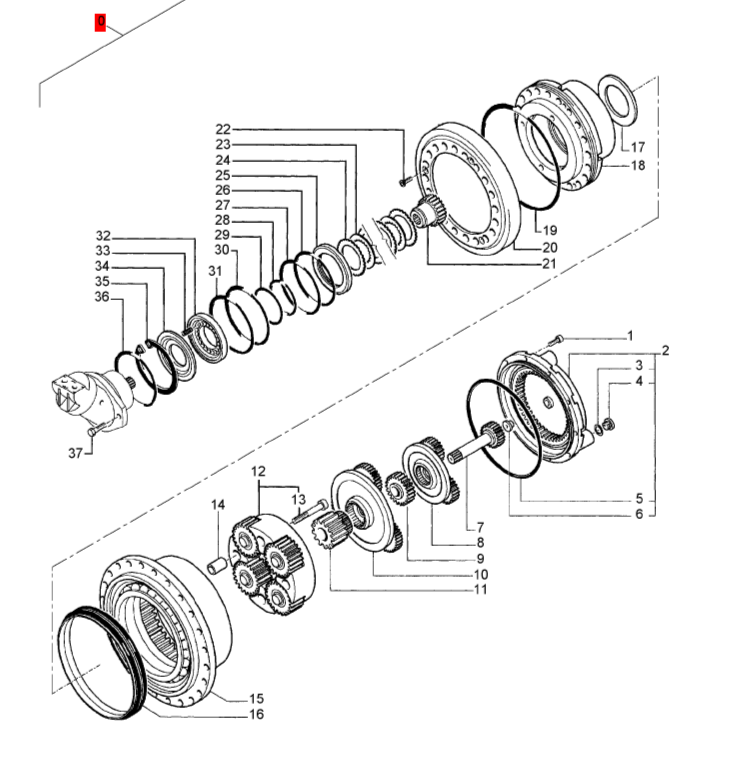 0

22
23
24
25
26
27
28
29
30
31
32
33
34
35
36
37
17
18
19
20
21
1
2
3
4
5
6
7
8
9
10
11
12
13
14
15
16