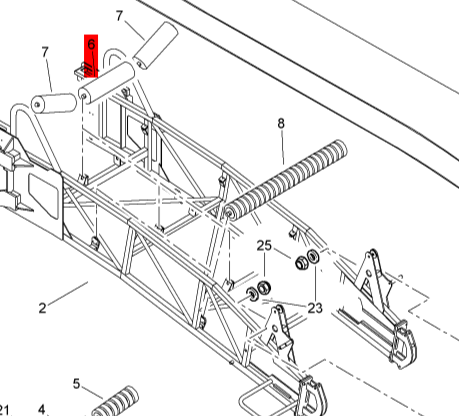 7
6
7
8
25
23
2
5
21
4