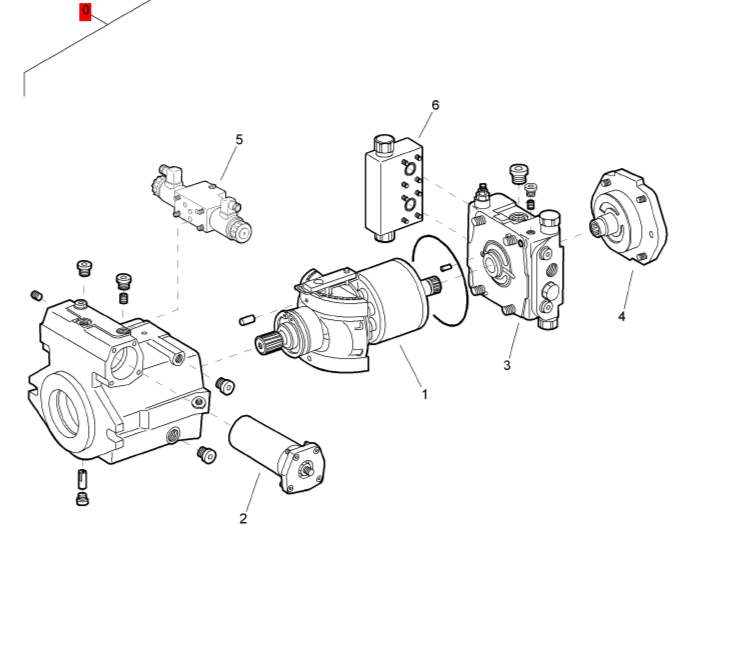 0
6
5
4
3
1
2