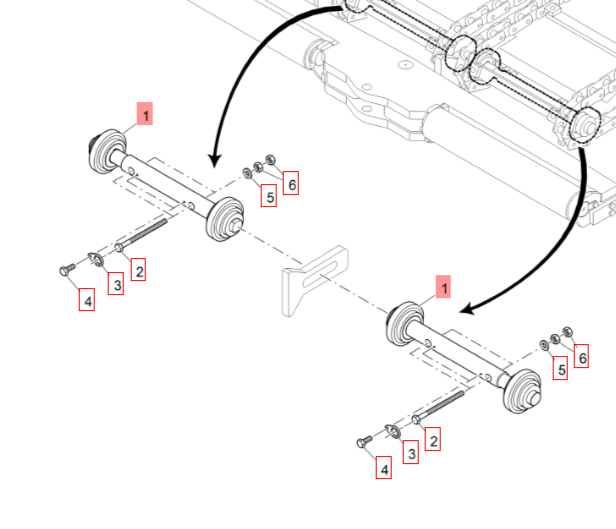 1
6
5
2
3
4
1
6
5
2
3
4