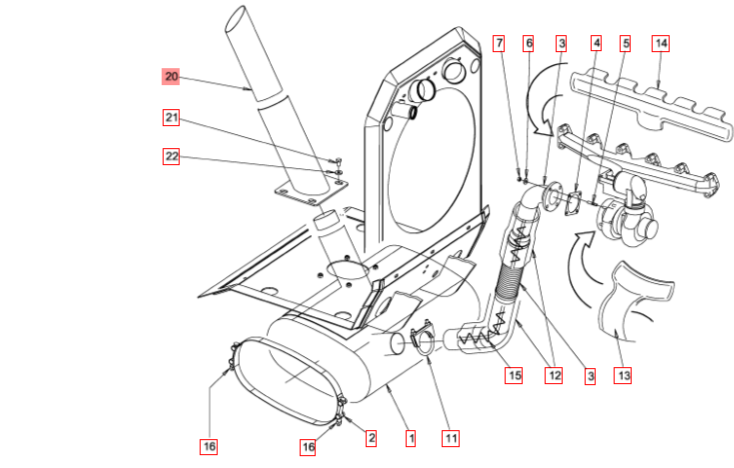 20
21
22
7
6
3
4
5
14
15
12
3
13
16
16
2
1
11