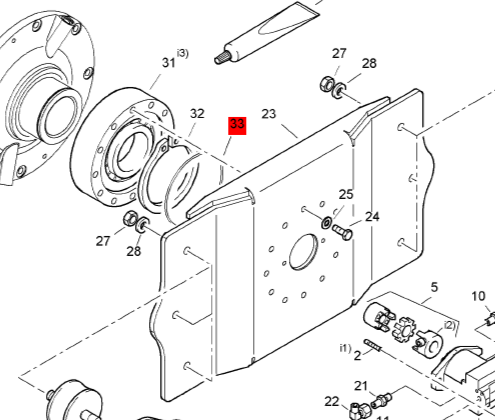 31 i3)
27
28
32
33
23
25
24
27
28
5
10
i2)
i1)
2
21
22
11